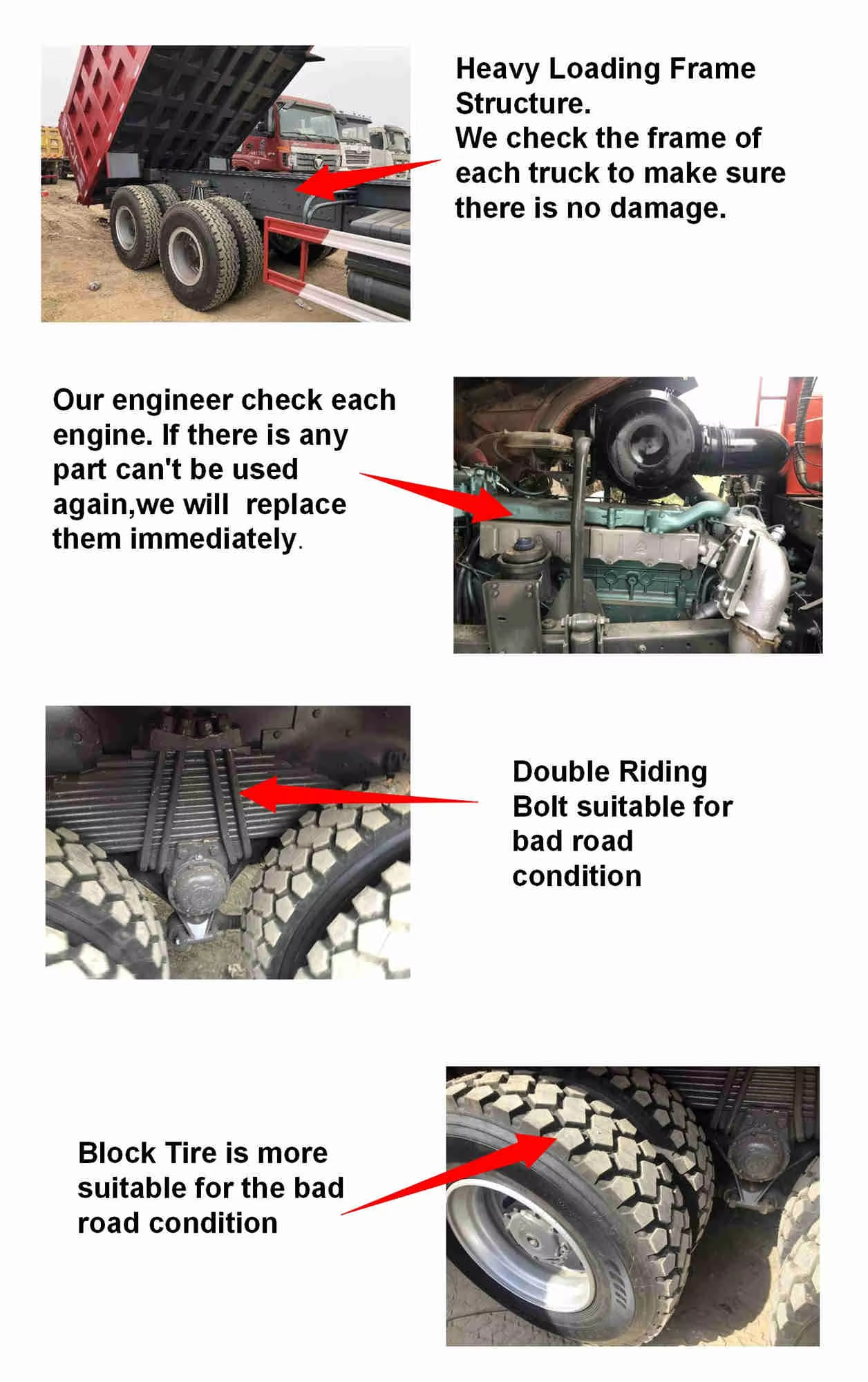 Heavy Loading Frame Structure.
We check the frame of each truck to make sure there is no damage.

Our engineer check each engine. If there is any part can't be used again,we will  replace them immediately.

Double Riding Bolt suitable for bad road condition

Block Tire is more suitable for the bad road condition