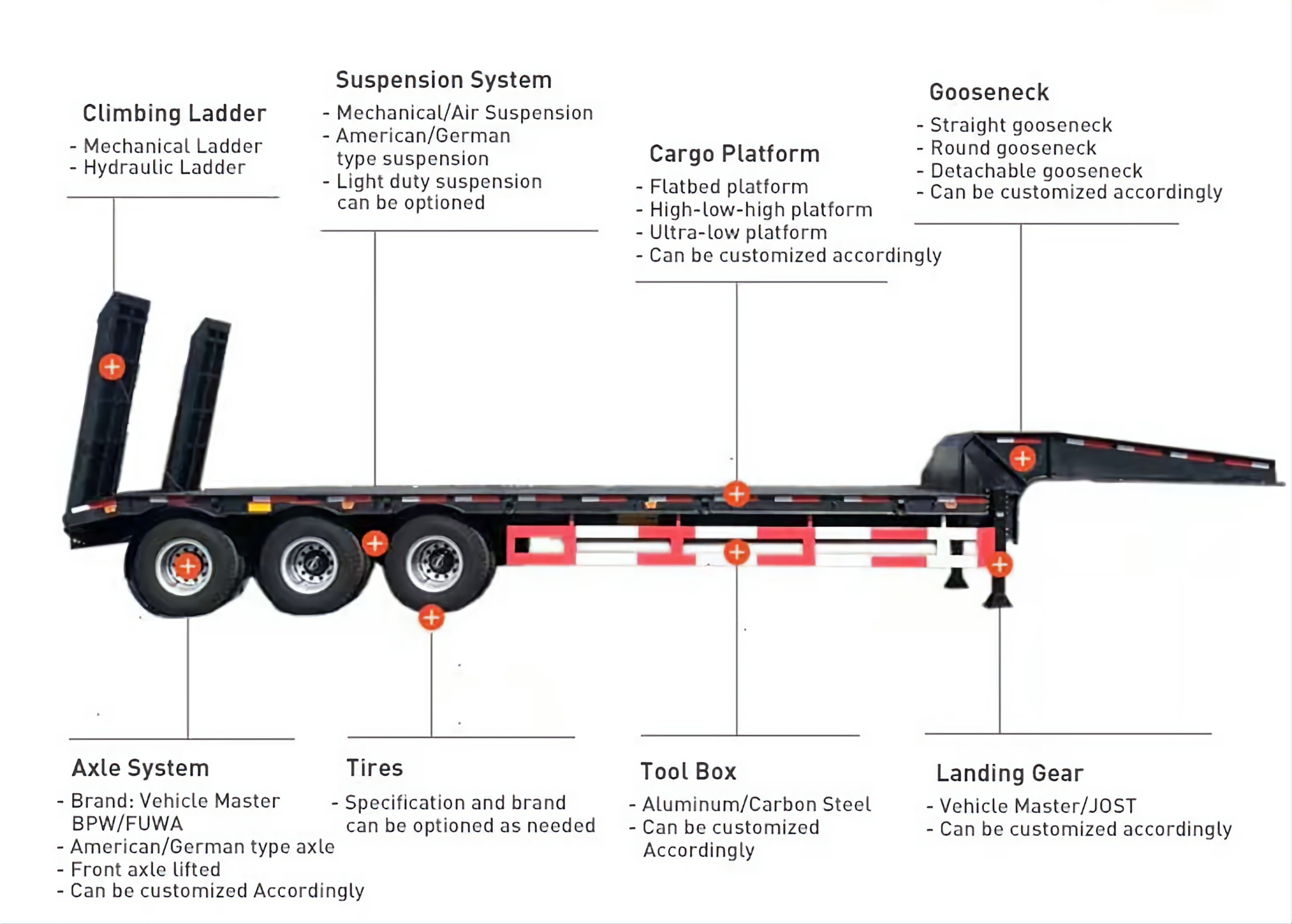 Climbing Ladder
- Mechanical Ladder
- Hydraulic Ladder

Suspension System
- Mechanical/Air Suspension
- American/German type suspension
- Light duty suspension can be optioned

Cargo Platform
- Flatbed platform
- High-low-high platform
- Ultra-low platform
- Can be customized accordingly

Gooseneck
- Straight gooseneck
- Round gooseneck
- Detachable gooseneck
- Can be customized accordingly

Axle System
- Brand: Vehicle Master BPW/FUWA
- American/German type axle
- Front axle lifted
- Can be customized Accordingly

Tires
- Specification and brand can be optioned as needed

Tool Box
- Aluminum/Carbon Steel
- Can be customized Accordingly

Landing Gear
- Vehicle Master/JOST
- Can be customized accordingly